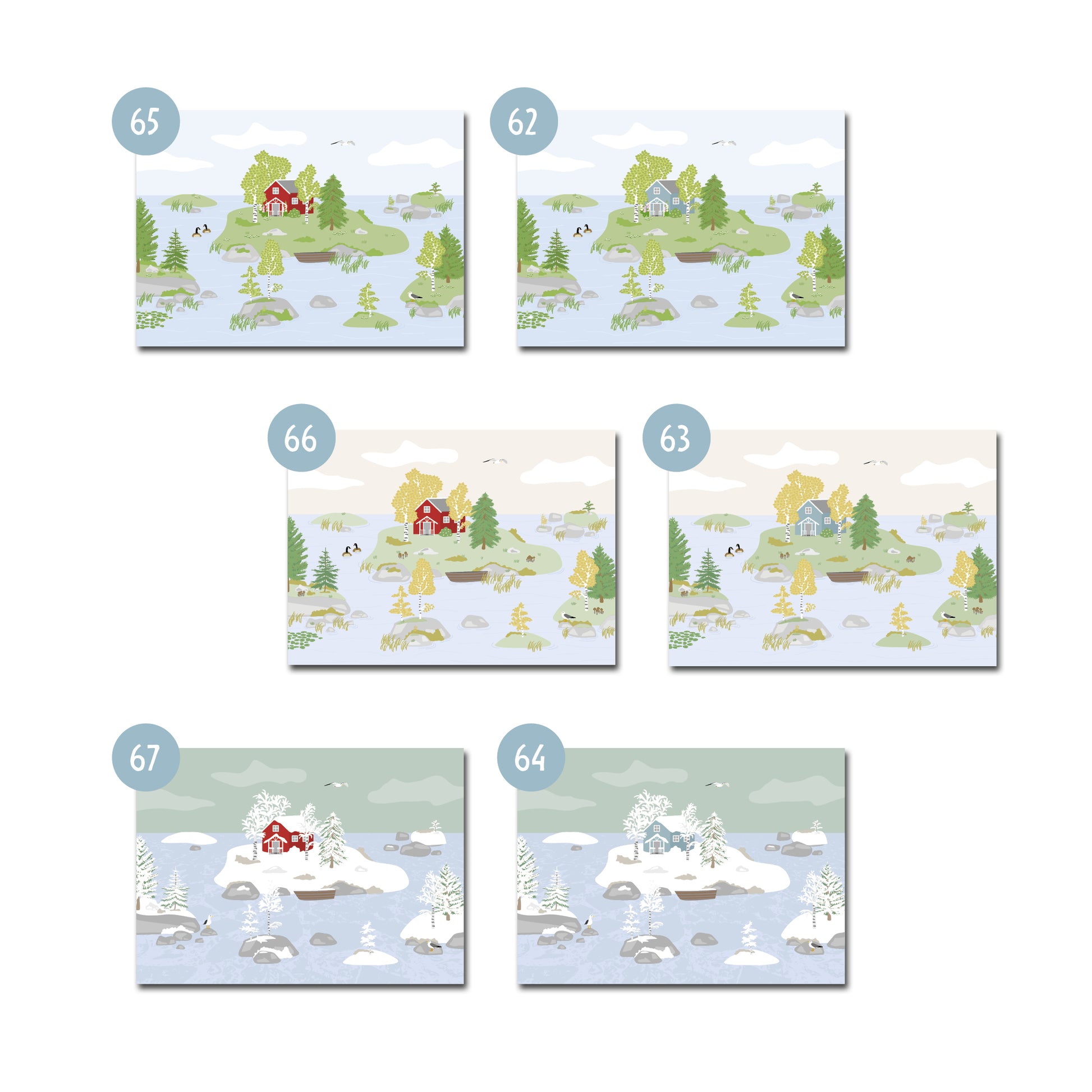 65

62

66

63

67

64