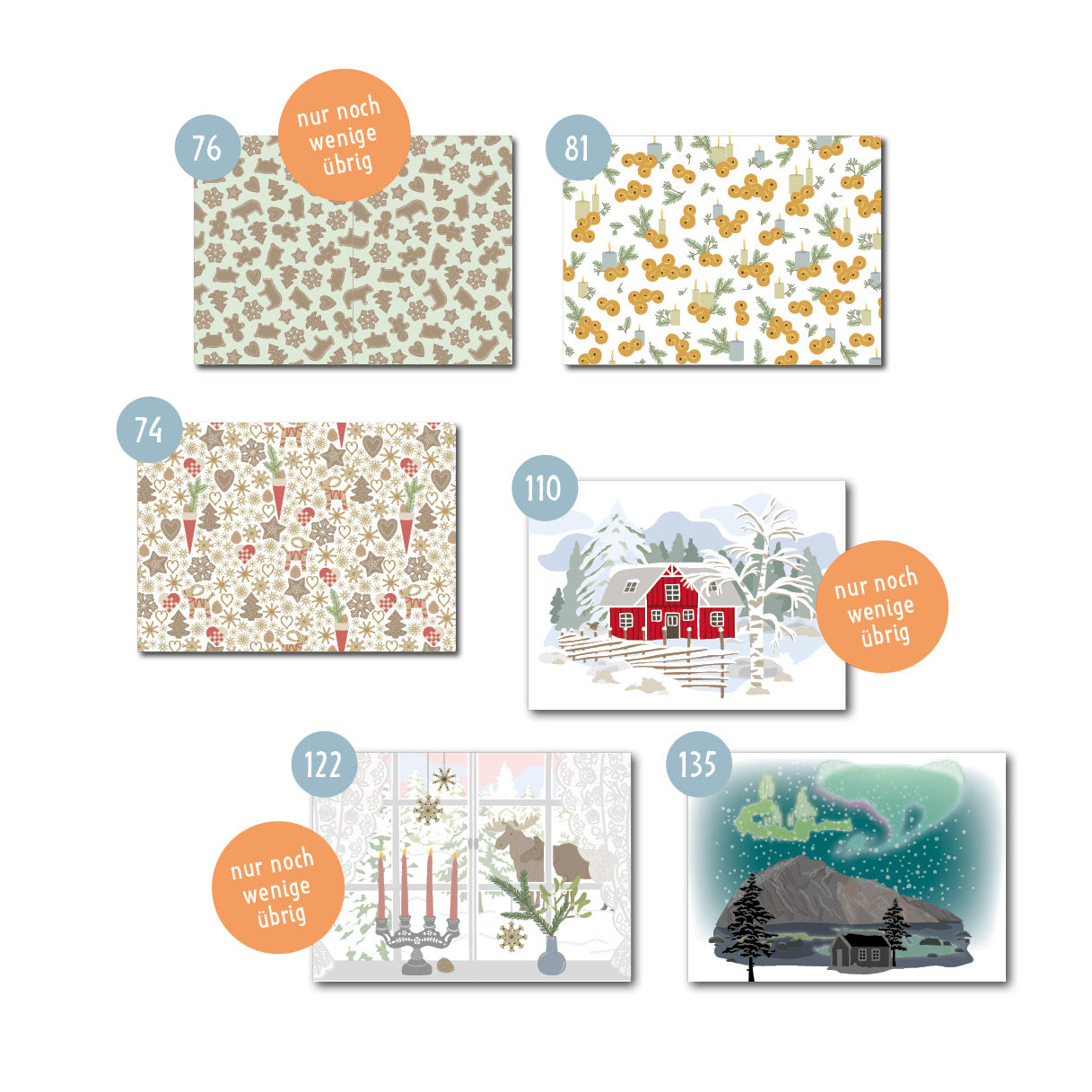 76

nur noch wenige übrig

81

74

110

nur noch wenige übrig

122

nur noch wenige übrig

135